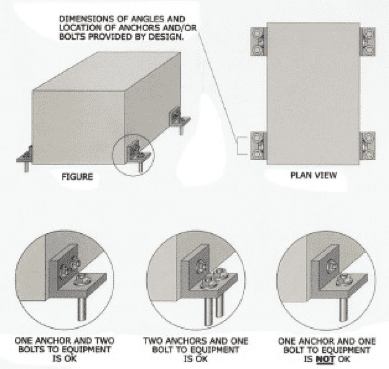 DIMENSIONS OF ANGLES AND LOCATION OF ANCHORS AND/OR BOLTS PROVIDED BY DESIGN.

FIGURE

PLAN VIEW

ONE ANCHOR AND TWO BOLTS TO EQUIPMENT IS OK

TWO ANCHORS AND ONE BOLT TO EQUIPMENT IS OK

ONE ANCHOR AND ONE BOLT TO EQUIPMENT IS NOT OK